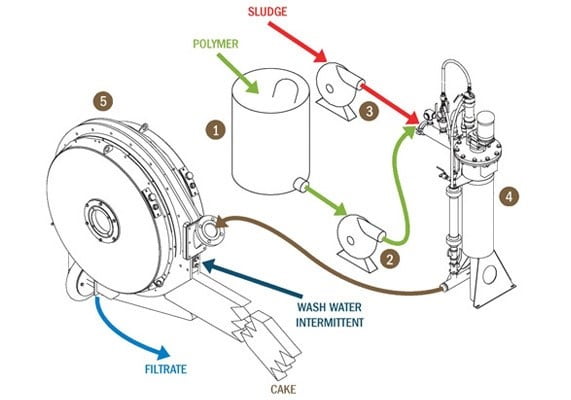 SLUDGE

POLYMER

5

1

3

4

2

WASH WATER
INTERMITTENT

FILTRATE

CAKE